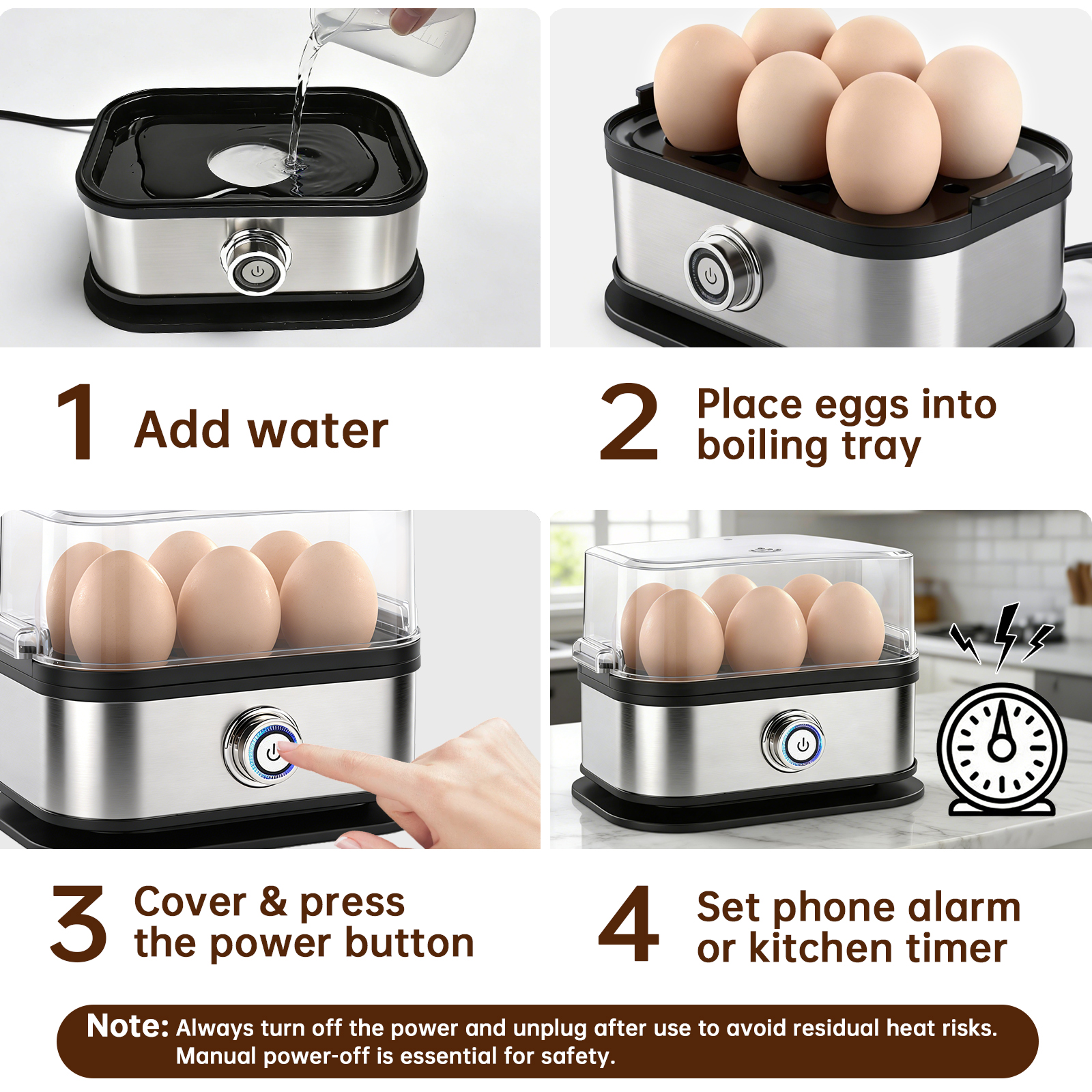 1 Add water

2 Place eggs into boiling tray

3 Cover & press the power button

4 Set phone alarm or kitchen timer

Note: Always turn off the power and unplug after use to avoid residual heat risks. Manual power-off is essential for safety.